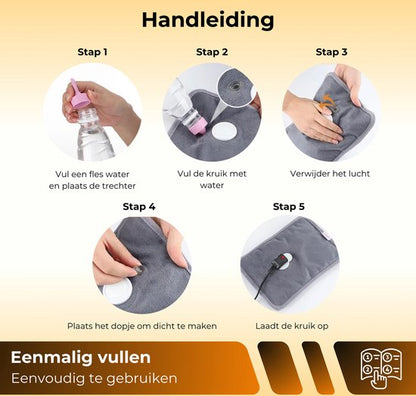 Handleiding

Stap 1

Vul een fles water en plaats de trechter

Stap 2

Vul de kruik met water

Stap 3

Verwijder het lucht

Stap 4

Plaats het dopje om dicht te maken

Stap 5

Laadt de kruik op

Eenmalig vullen

Eenvoudig te gebruiken

1 3
2 4